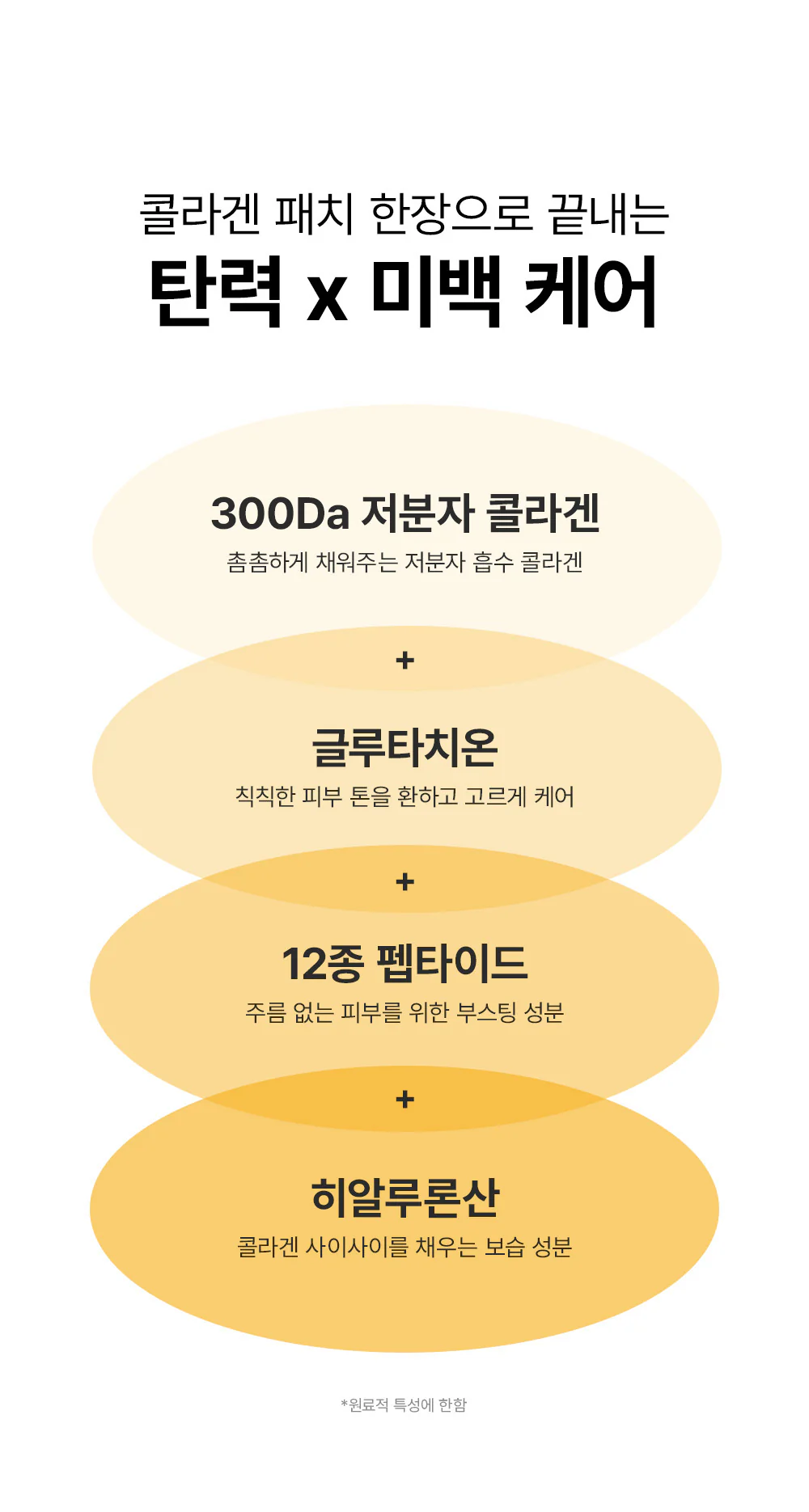 콜라겐 패치 한장으로 끝내는

탄력 x 미백 케어

300Da 저분자 콜라겐

촘촘하게 채워주는 저분자 흡수 콜라겐

+

글루타치온

칙칙한 피부 톤을 환하고 고르게 케어

+

12종 펩타이드

주름 없는 피부를 위한 부스팅 성분

+

히알루론산

콜라겐 사이사이를 채우는 보습 성분

*원료적 특성에 한함